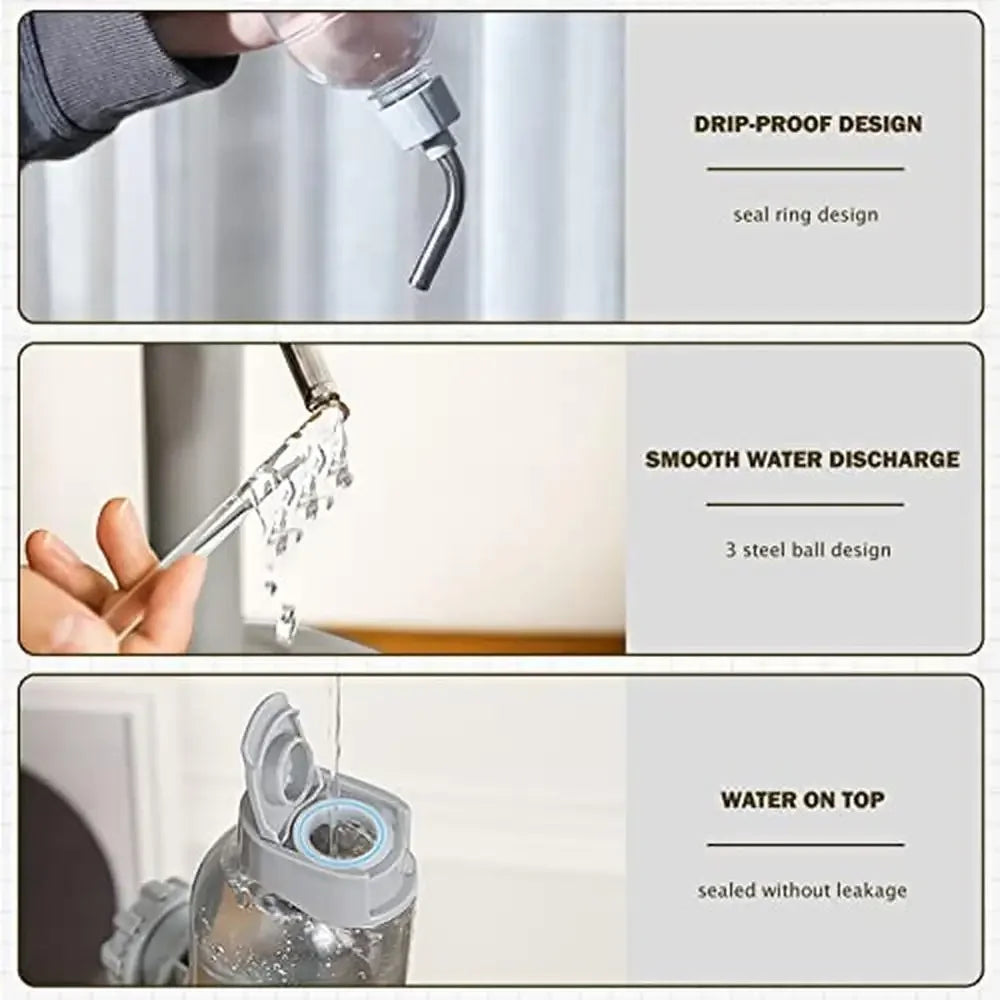 DRIP-PROOF DESIGN

seal ring design

SMOOTH WATER DISCHARGE

3 steel ball design

WATER ON TOP

sealed without leakage